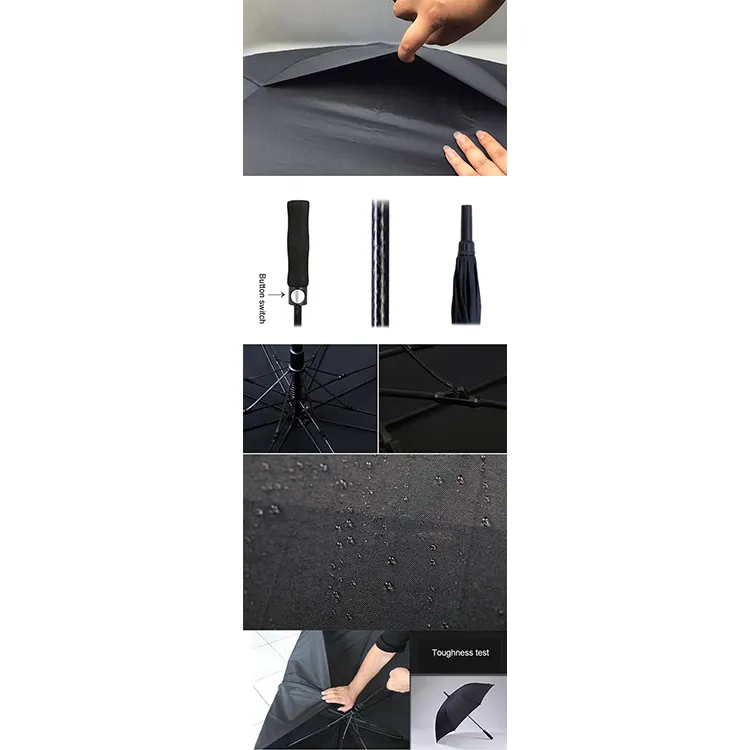 Button switch

Toughness test